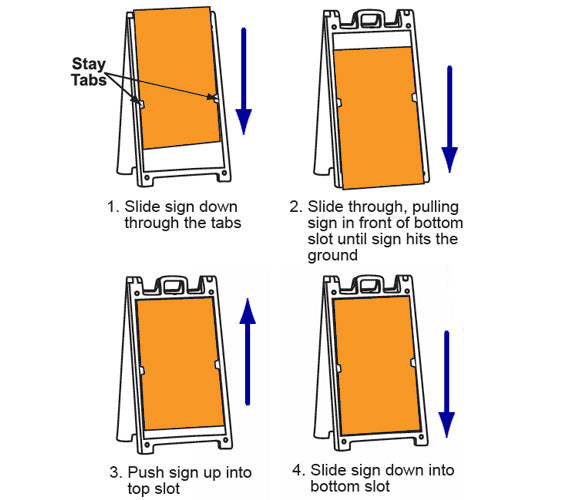 Stay Tabs

1. Slide sign down through the tabs

2. Slide through, pulling sign in front of bottom slot until sign hits the ground

3. Push sign up into top slot

4. Slide sign down into bottom slot