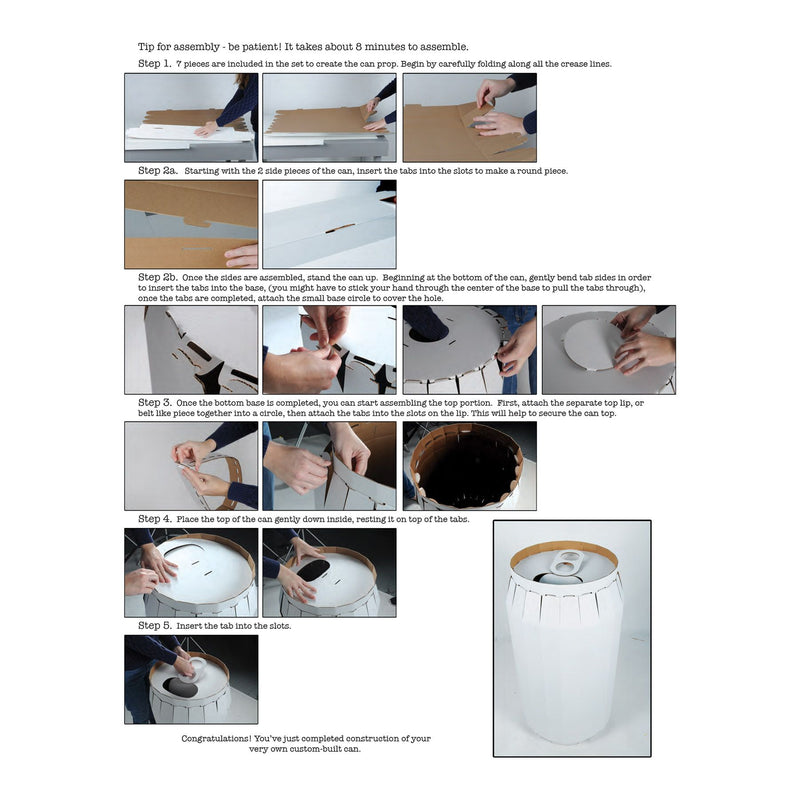 Tip for assembly - be patient! It takes about 8 minutes to assemble.

Step 1. 7 pieces are included in the set to create the can prop. Begin by carefully folding along all the crease lines.

Step 2a. Starting with the 2 side pieces of the can, insert the tabs into the slots to make a round piece.

Step 2b. Once the sides are assembled, stand the can up. Beginning at the bottom of the can, gently bend tab sides in order to insert the tabs into the base, (you might have to stick your hand through the center of the base to pull the tabs through), once the tabs are completed, attach the small base circle to cover the hole.

Step 3. Once the bottom base is completed, you can start assembling the top portion. First, attach the separate top lip, or belt like piece together into a circle, then attach the tabs into the slots on the lip. This will help to secure the can top.

Step 4. Place the top of the can gently down inside, resting it on top of the tabs.

Step 5. Insert the tab into the slots.

Congratulations! You've just completed construction of your very own custom-built can.