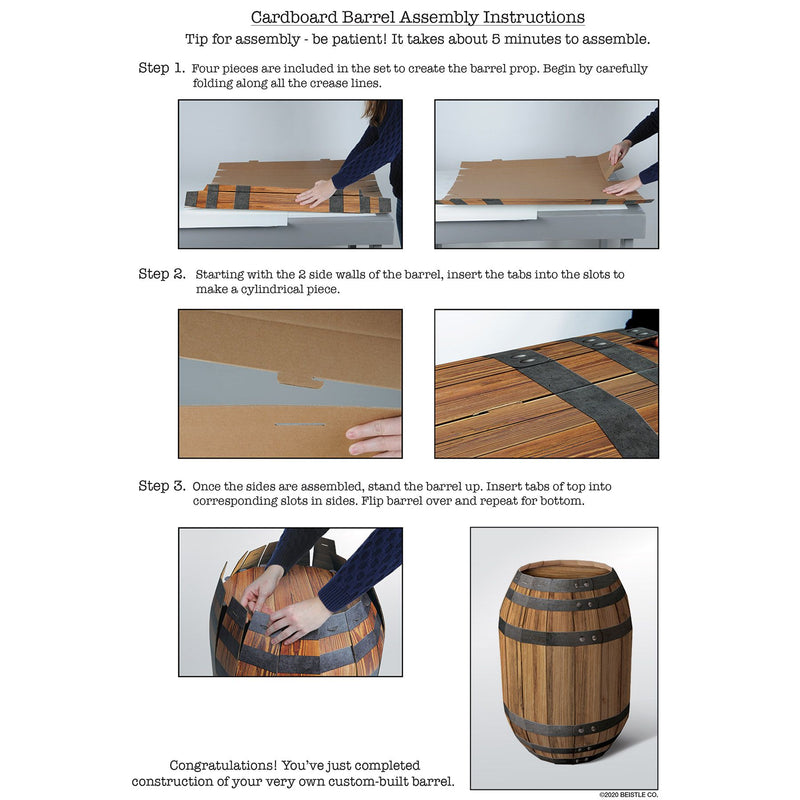 Cardboard Barrel Assembly Instructions

Tip for assembly - be patient! It takes about 5 minutes to assemble.

Step 1. Four pieces are included in the set to create the barrel prop. Begin by carefully folding along all the crease lines.

Step 2. Starting with the 2 side walls of the barrel, insert the tabs into the slots to make a cylindrical piece.

Step 3. Once the sides are assembled, stand the barrel up. Insert tabs of top into corresponding slots in sides. Flip barrel over and repeat for bottom.

Congratulations! You've just completed construction of your very own custom-built barrel.

©2020 BEISTLE CO.