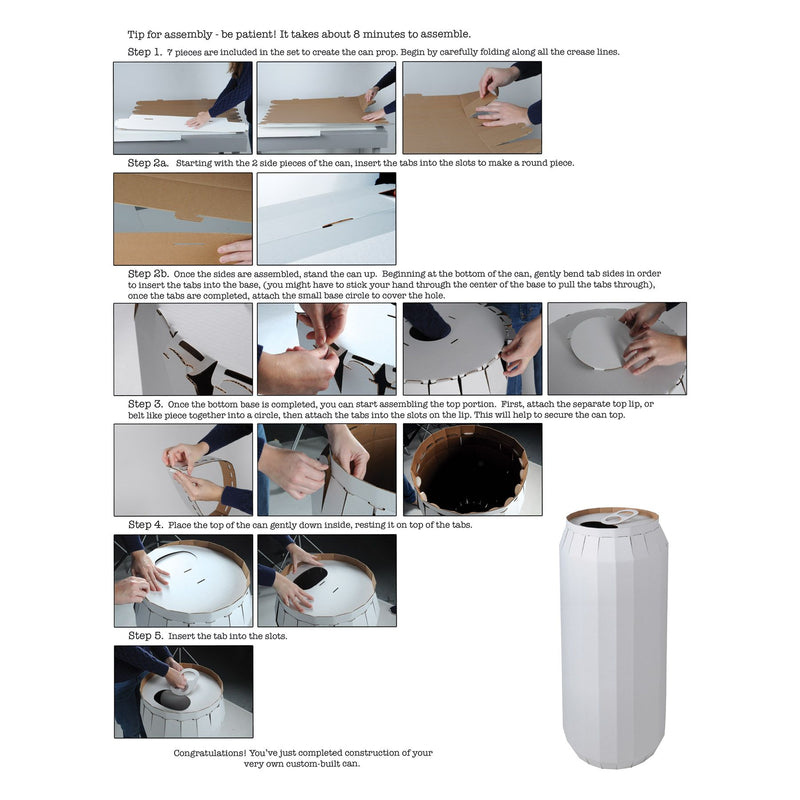 Tip for assembly - be patient! It takes about 8 minutes to assemble.

Step 1. 7 pieces are included in the set to create the can prop. Begin by carefully folding along all the crease lines.

Step 2a. Starting with the 2 side pieces of the can, insert the tabs into the slots to make a round piece.

Step 2b. Once the sides are assembled, stand the can up. Beginning at the bottom of the can, gently bend tab sides in order to insert the tabs into the base, (you might have to stick your hand through the center of the base to pull the tabs through), once the tabs are completed, attach the small base circle to cover the hole.

Step 3. Once the bottom base is completed, you can start assembling the top portion. First, attach the separate top lip, or belt like piece together into a circle, then attach the tabs into the slots on the lip. This will help to secure the can top.

Step 4. Place the top of the can gently down inside, resting it on top of the tabs.

Step 5. Insert the tab into the slots.

Congratulations! You've just completed construction of your very own custom-built can.